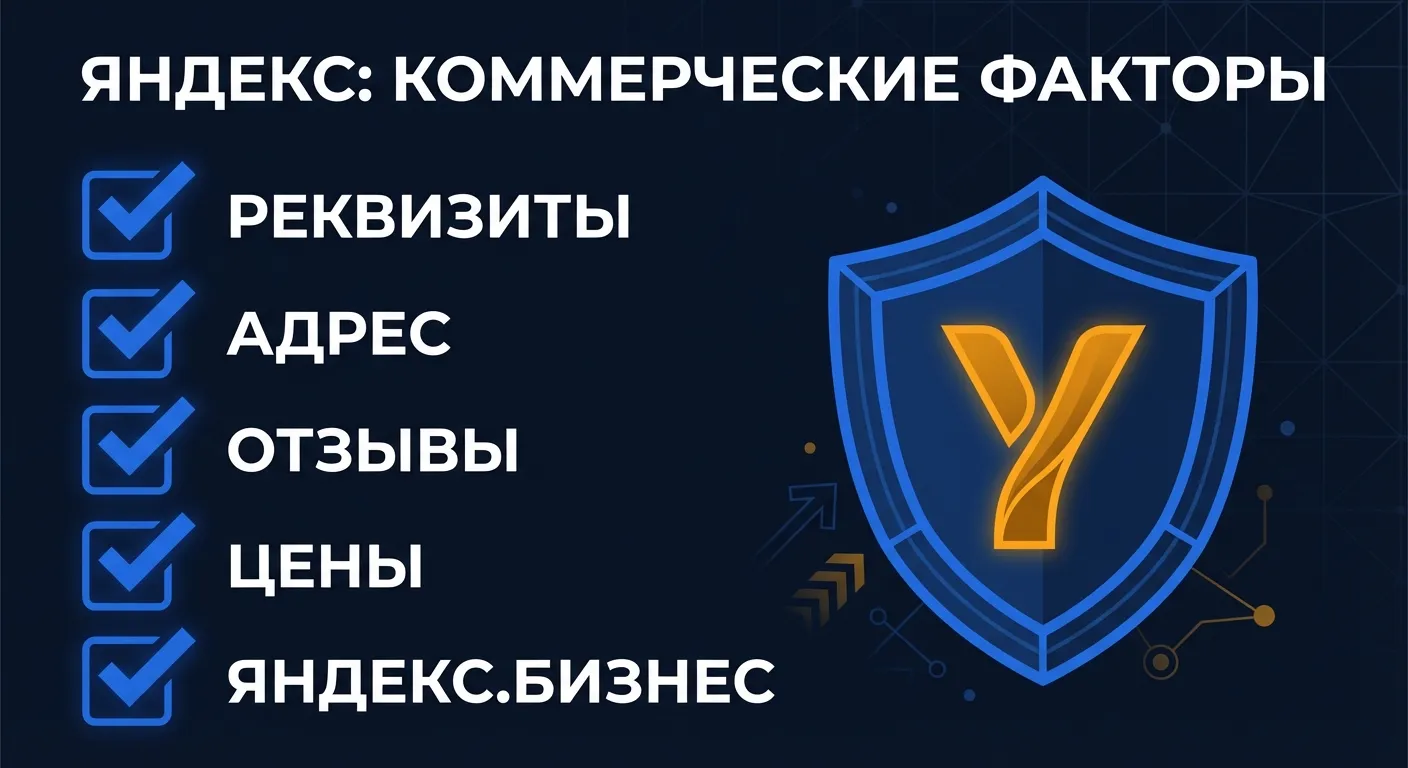 ЯНДЕКС: КОММЕРЧЕСКИЕ ФАКТОРЫ

РЕКВИЗИТЫ

АДРЕС

ОТЗЫВЫ

ЦЕНЫ

ЯНДЕКС.БИЗНЕС

Y