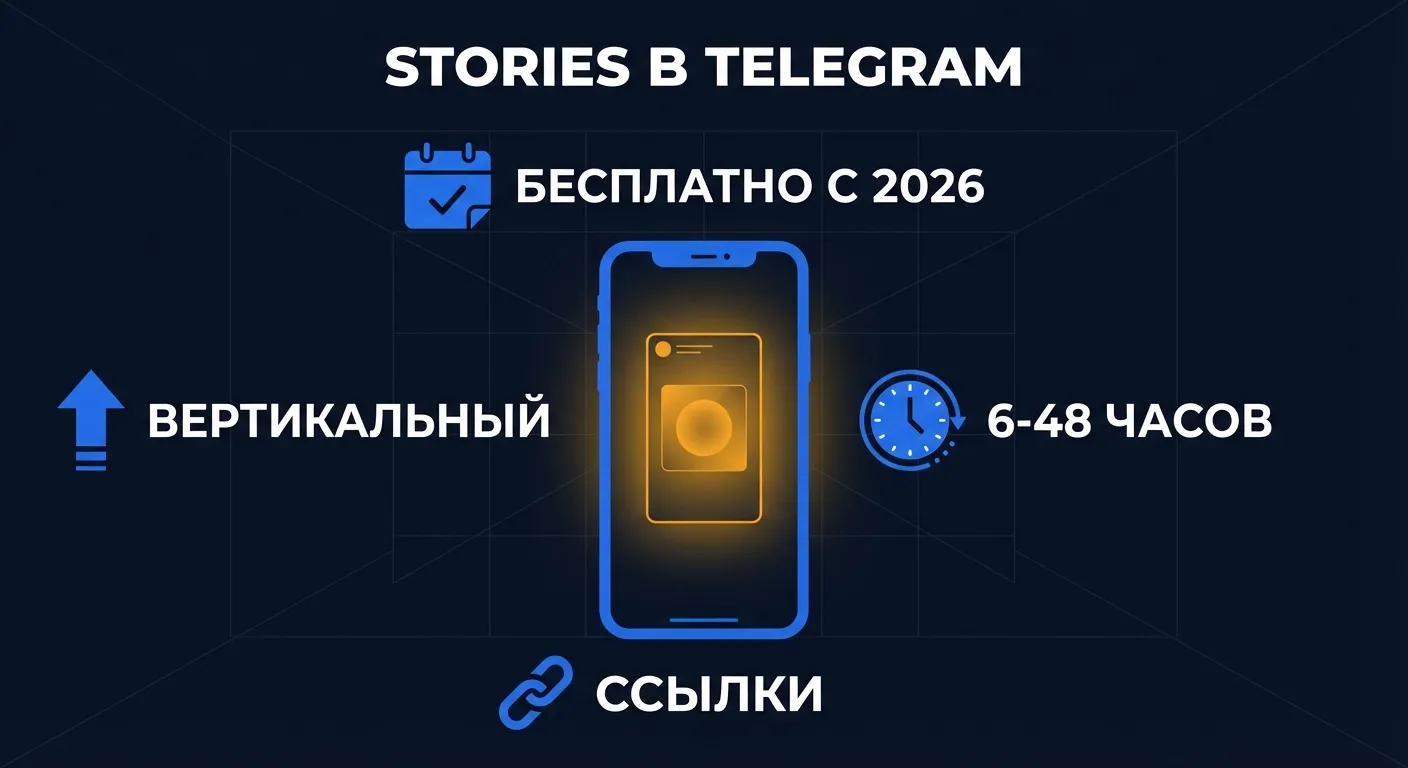 STORIES В TELEGRAM

БЕСПЛАТНО С 2026

ВЕРТИКАЛЬНЫЙ

6-48 ЧАСОВ

ССЫЛКИ